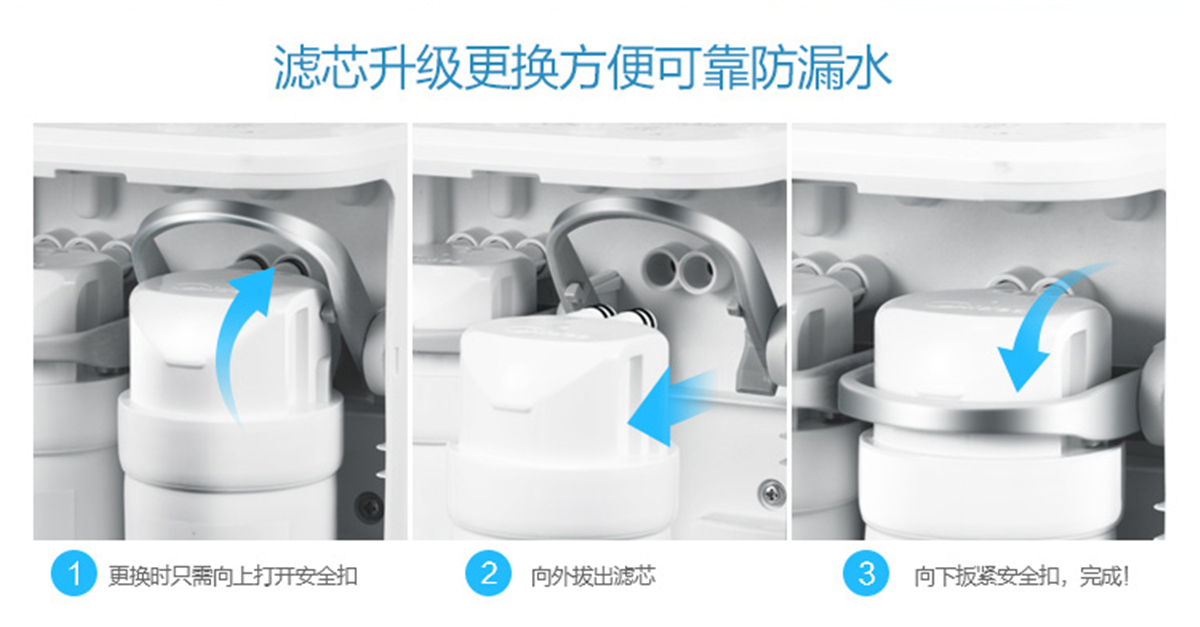 滤芯升级更换方便可靠防漏水

1 更换时只需向上打开安全扣

2 向外拔出滤芯

3 向下扳紧安全扣，完成！